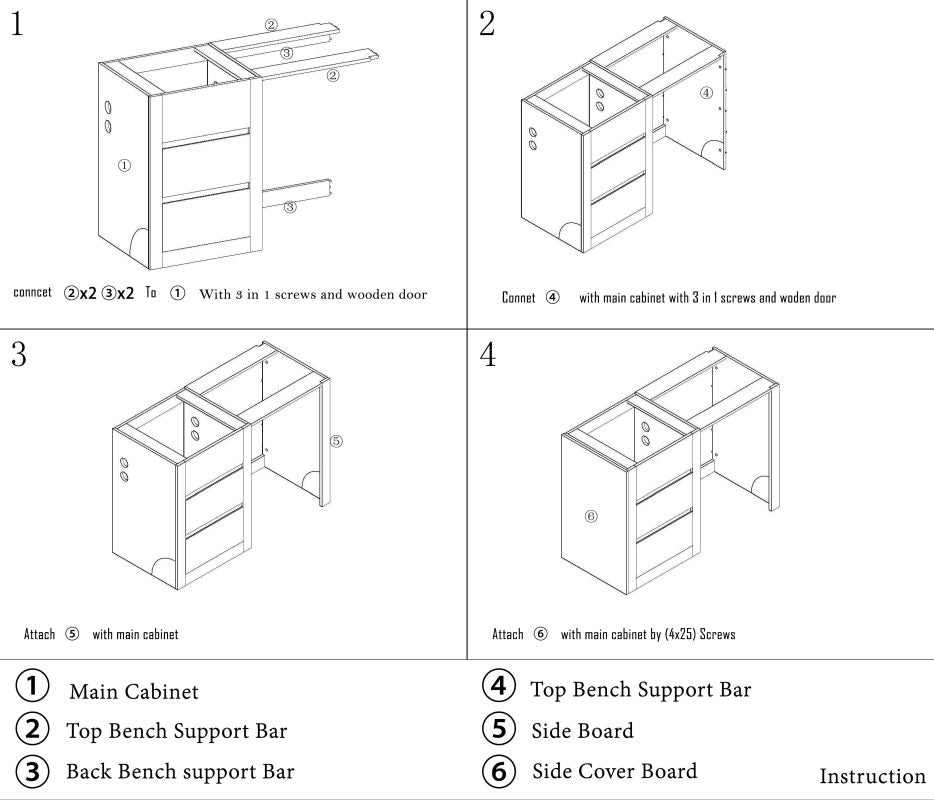 1

②

③

②

①

③

conncet ②x2 ③x2 To ① With 3 in 1 screws and wooden door

2

④

Connet ④ with main cabinet with 3 in 1 screws and woden door

3

⑤

Attach ⑤ with main cabinet

4

⑥

Attach ⑥ with main cabinet by (4x25) Screws

① Main Cabinet

② Top Bench Support Bar

③ Back Bench support Bar

④ Top Bench Support Bar

⑤ Side Board

⑥ Side Cover Board

Instruction