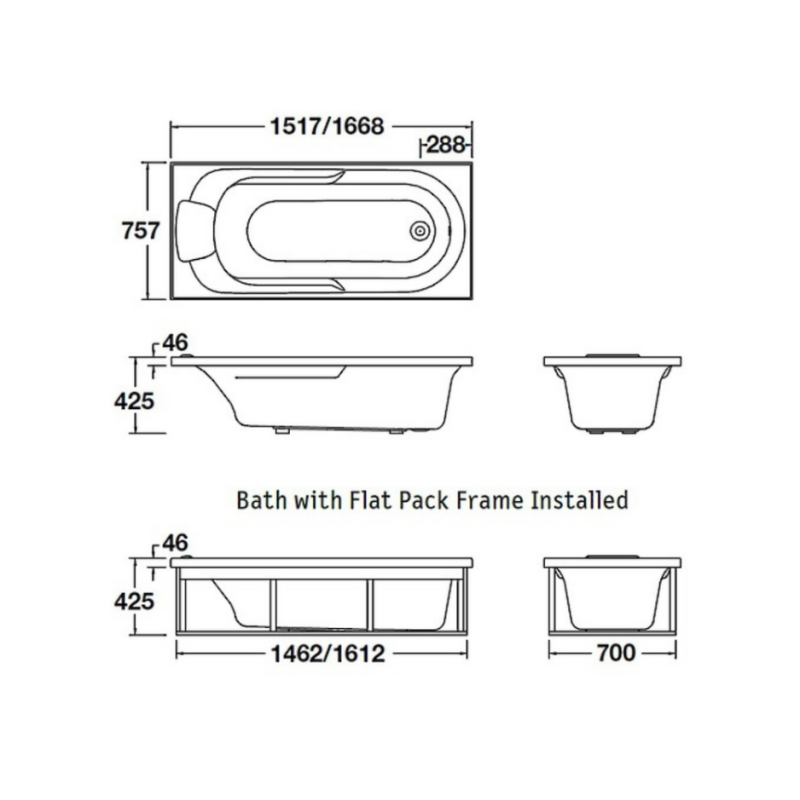 1517/1668
288
757
46
425
Bath with Flat Pack Frame Installed
46
425
1462/1612
700