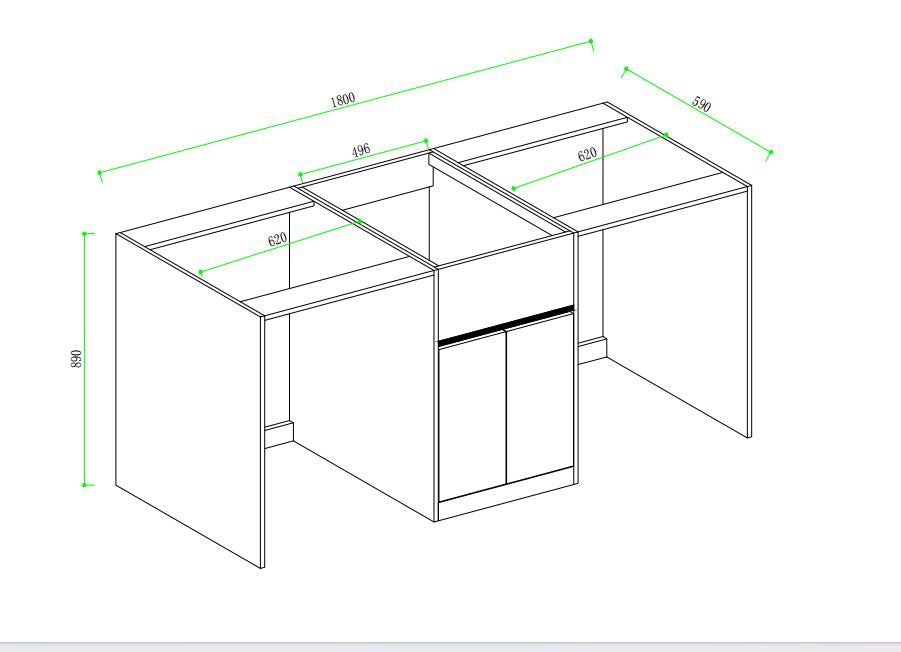 1800
590
496
620
620
890