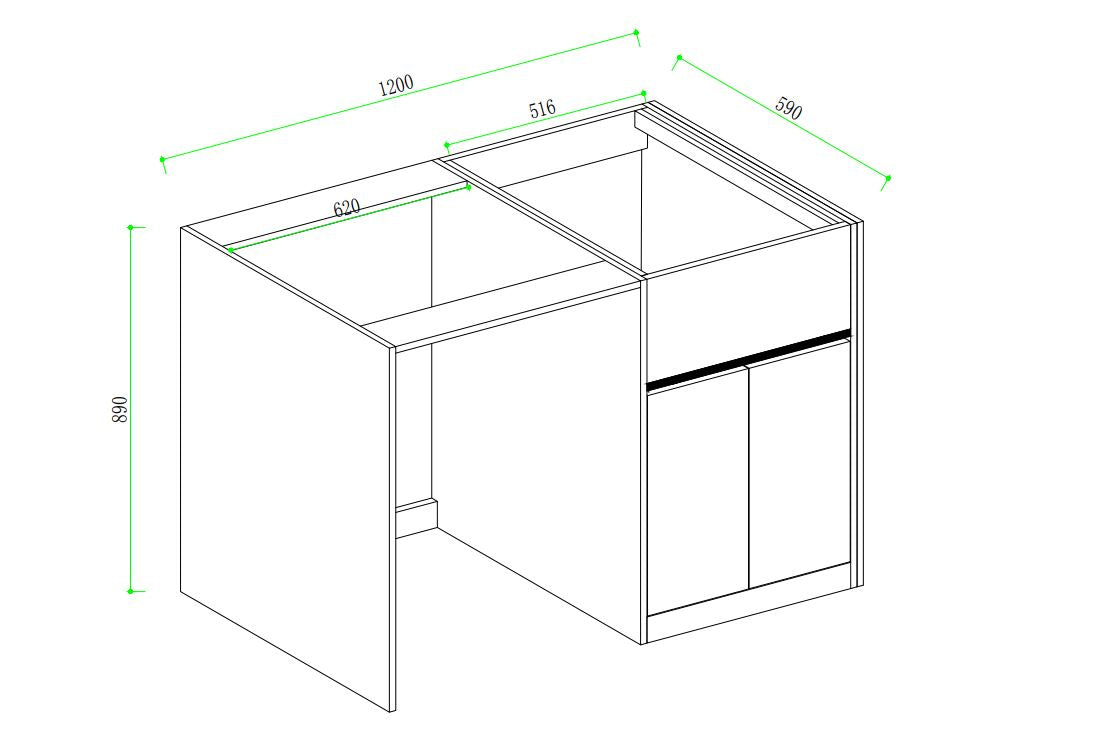 1200
516
590
620
890